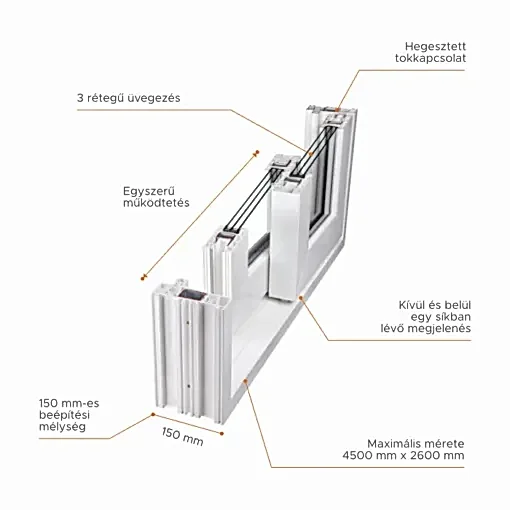 Hegesztett tokkapcsolat

3 rétegű üvegezés

Egyszerű működtetés

Kívül és belül egy síkban lévő megjelenés

150 mm-es beépítési mélység

150 mm

Maximális mérete 4500 mm x 2600 mm