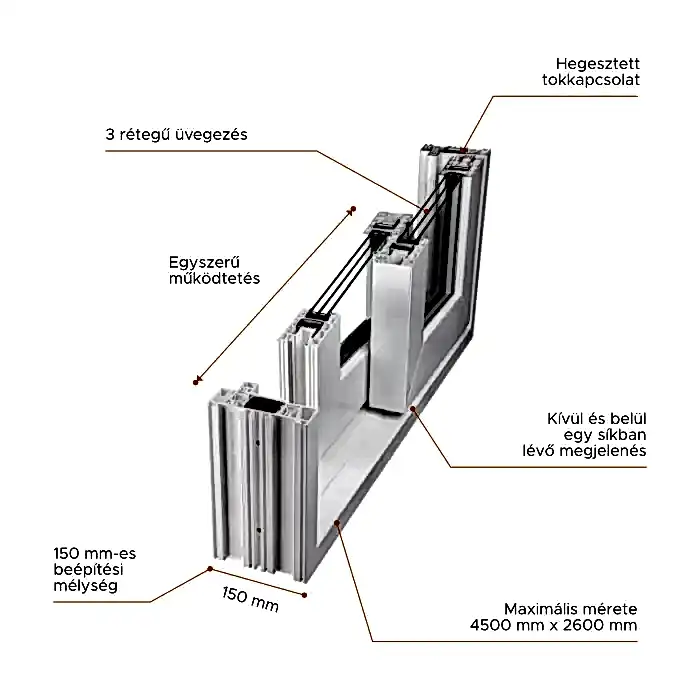 Hegesztett tokkapcsolat

3 rétegű üvegezés

Egyszerű működtetés

Kívül és belül egy síkban lévő megjelenés

150 mm-es beépítési mélység

150 mm

Maximális mérete 4500 mm x 2600 mm