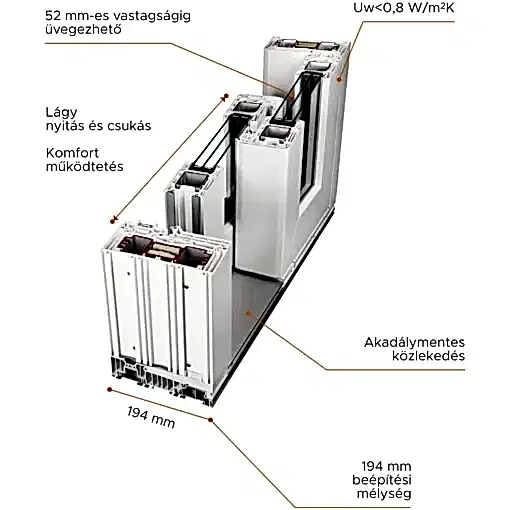 52 mm-es vastagságig üvegezhető

Uw<0,8 W/m²K

Lágy nyitás és csukás

Komfort működtetés

Akadálymentes közlekedés

194 mm

194 mm beépítési mélység