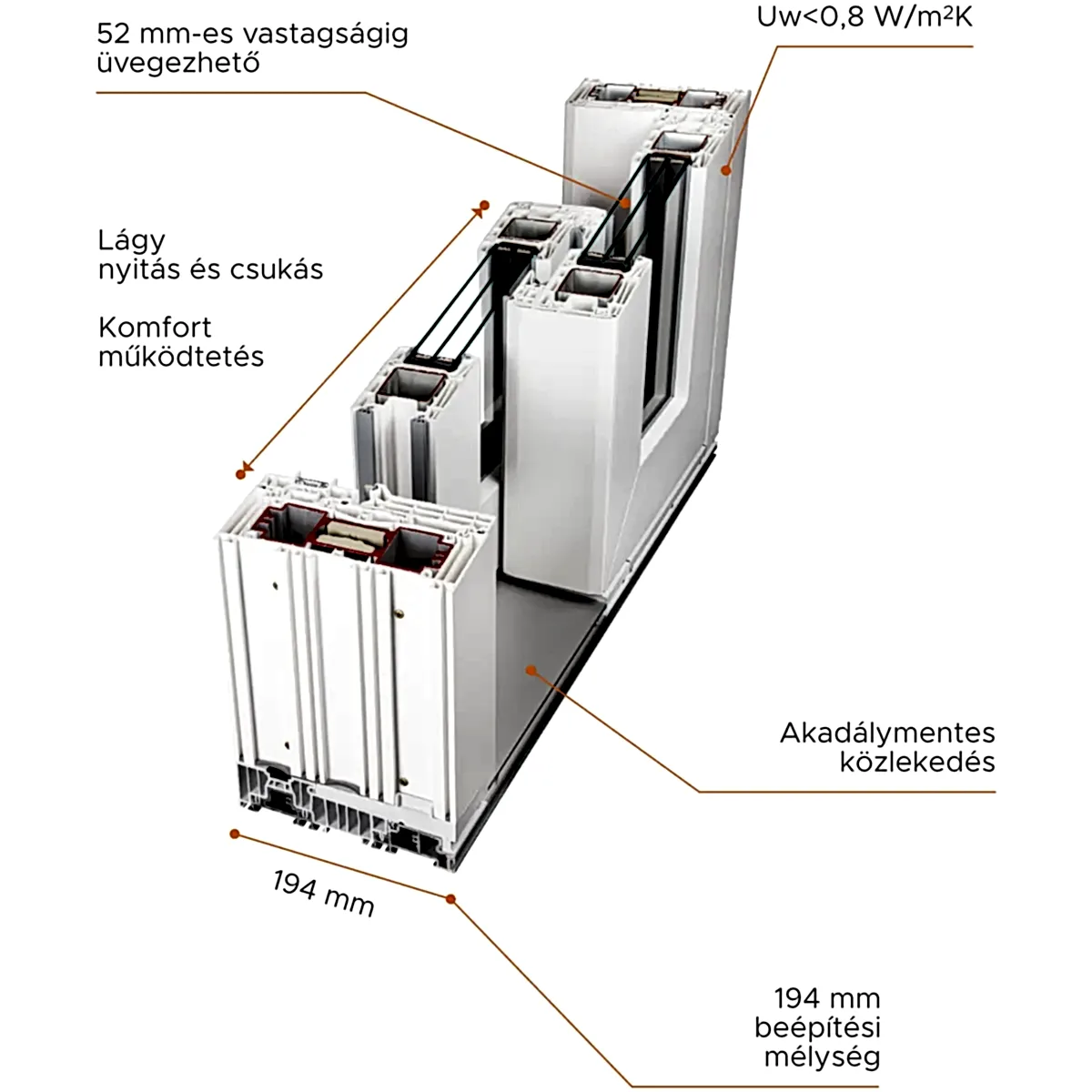 52 mm-es vastagságig üvegezhető

Uw<0,8 W/m²K

Lágy nyitás és csukás

Komfort működtetés

Akadálymentes közlekedés

194 mm

194 mm beépítési mélység