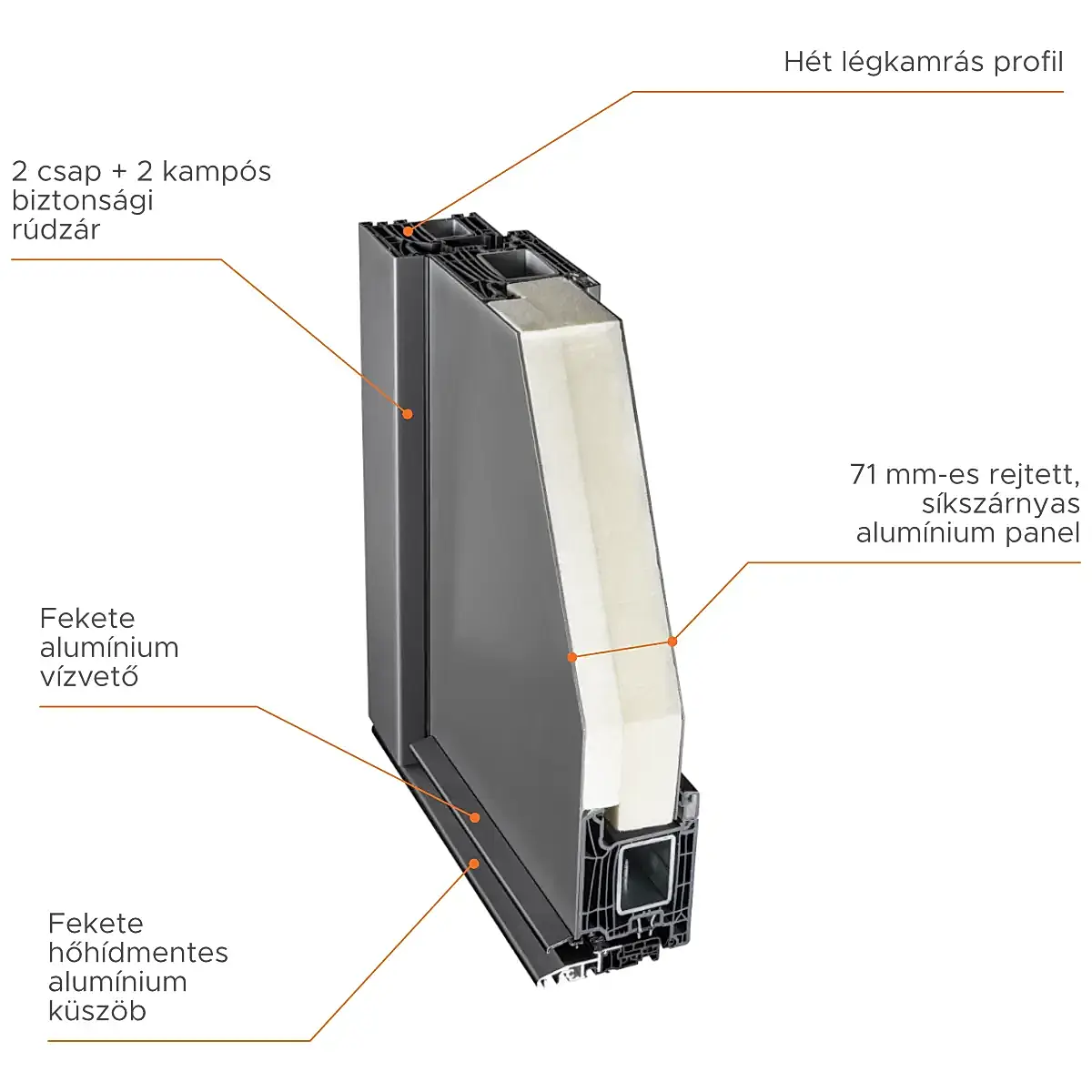 Hét légkamrás profil

2 csap + 2 kampós biztonsági rúdzár

71 mm-es rejtett, síkszárnyas alumínium panel

Fekete alumínium vízvető

Fekete hőhídmentes alumínium küszöb